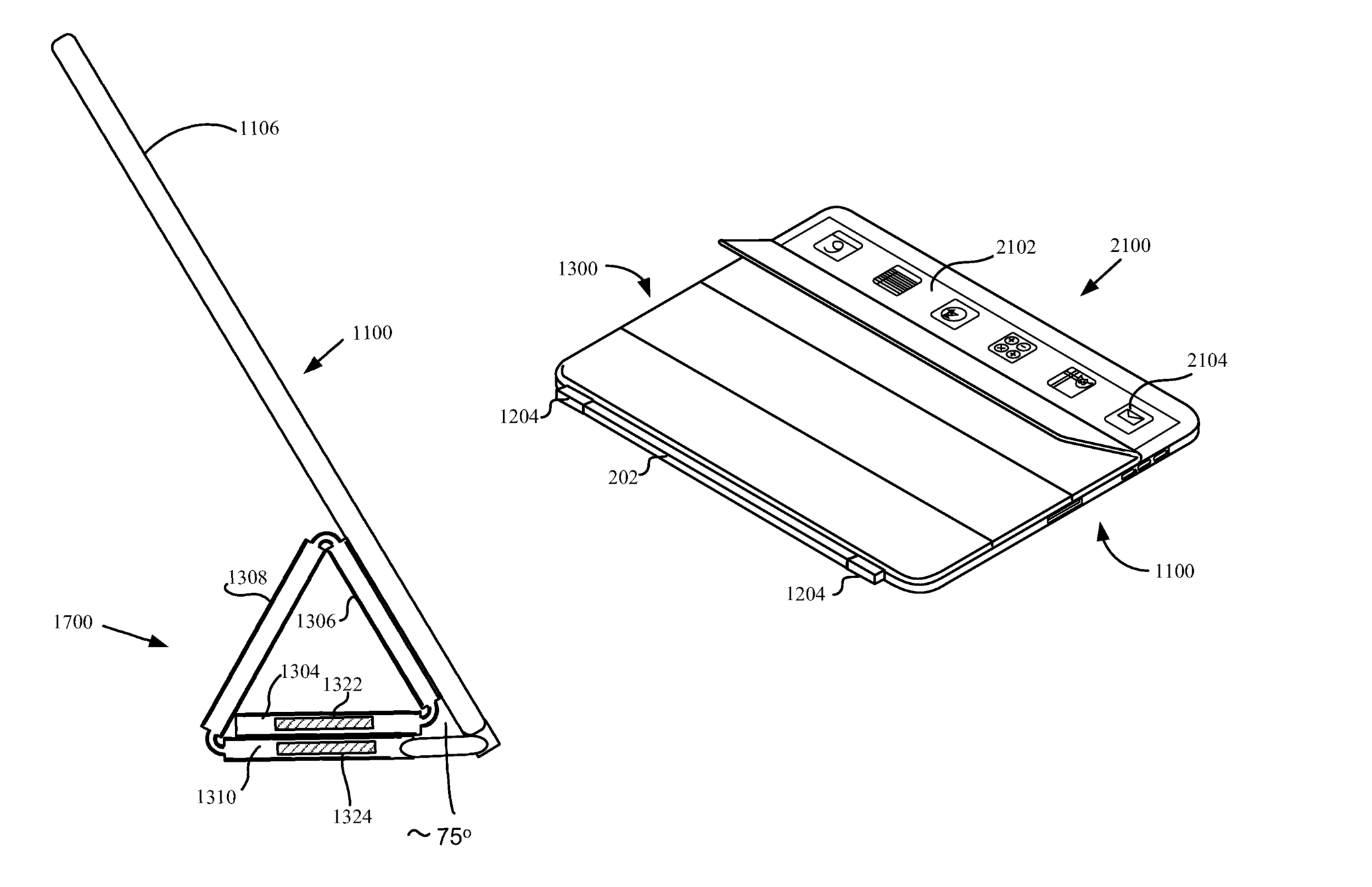 1106

1100

1308

1306

1700

1304

1322

1310

1324

~75°

1300

2102

2100

2104

1204

202

1204

1100